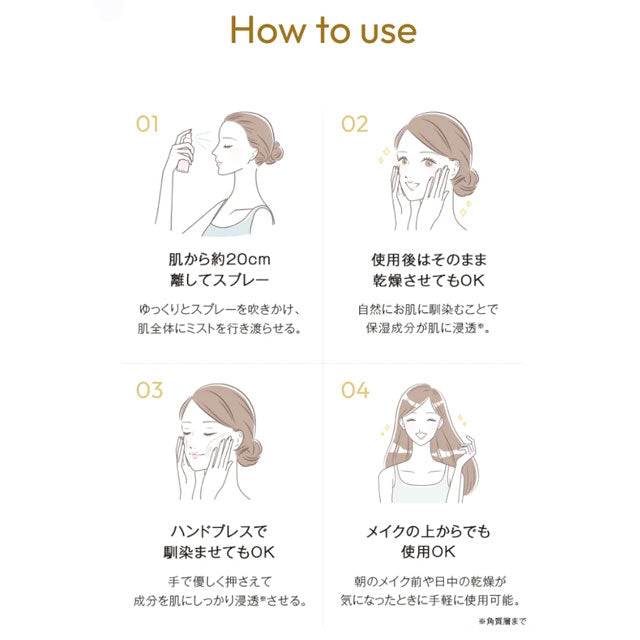 How to use

01

肌から約20cm
離してスプレー

ゆっくりとスプレーを吹きかけ、
肌全体にミストを行き渡らせる。

02

使用後はそのまま
乾燥させてもOK

自然にお肌に馴染むことで
保湿成分が肌に浸透※。

03

ハンドプレスで
馴染ませてもOK

手で優しく押さえて
成分を肌にしっかり浸透※させる。

04

メイクの上からでも
使用OK

朝のメイク前や日中の乾燥が
気になったときに手軽に使用可能。

※角質層まで