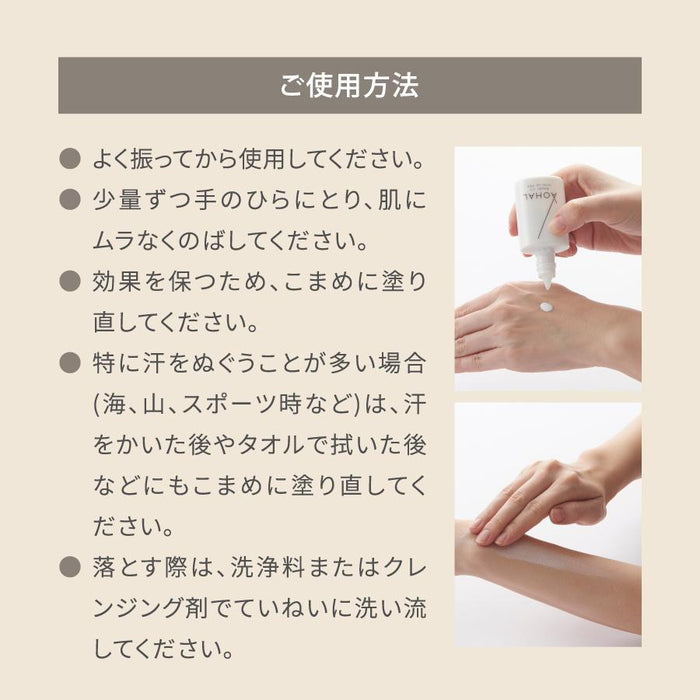 ご使用方法

● よく振ってから使用してください。

● 少量ずつ手のひらにとり、肌にムラなくのばしてください。

● 効果を保つため、こまめに塗り直してください。

● 特に汗をぬぐうことが多い場合(海、山、スポーツ時など)は、汗をかいた後やタオルで拭いた後などにもこまめに塗り直してください。

● 落とす際は、洗浄料またはクレンジング剤でていねいに洗い流してください。

AOHAL